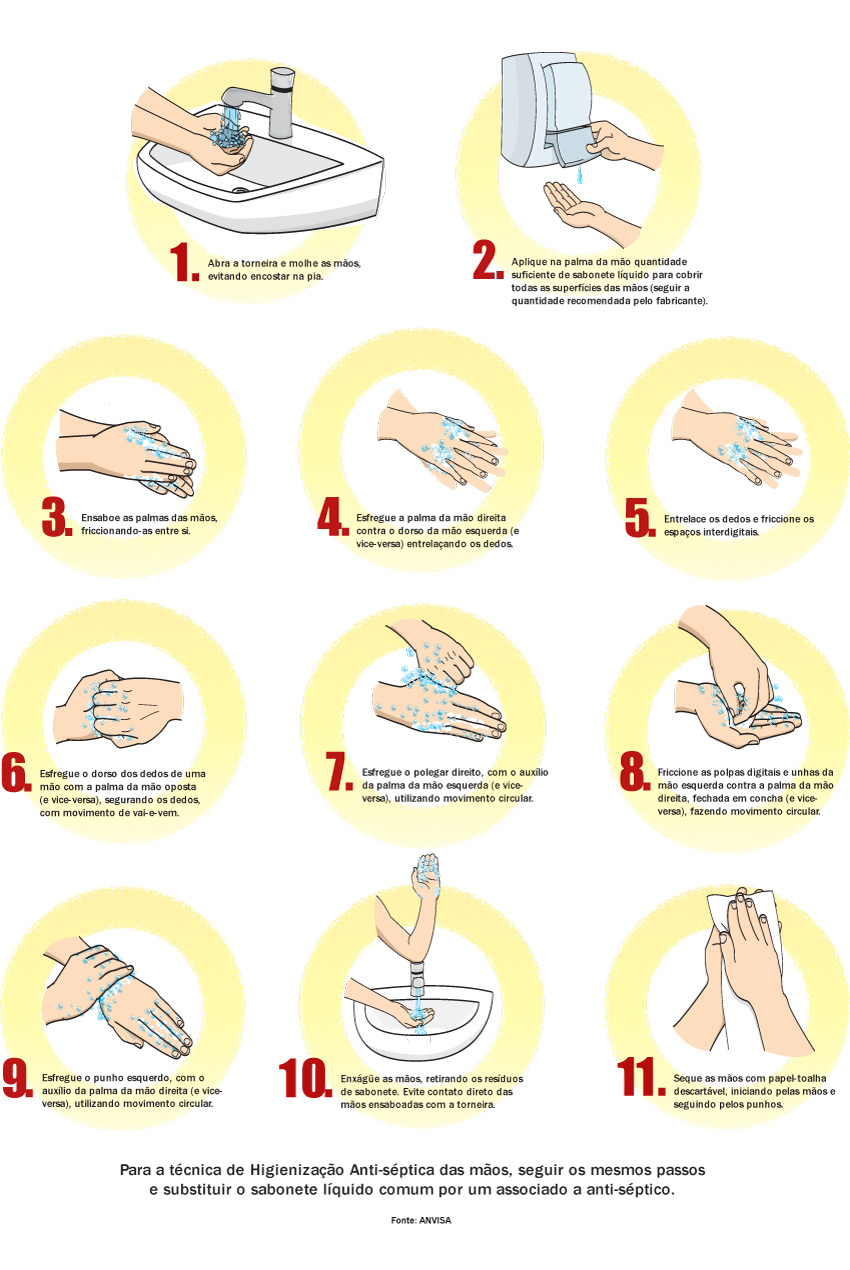 1. Abra a torneira e molhe as mãos, evitando encostar na pia.

2. Aplique na palma da mão quantidade suficiente de sabonete líquido para cobrir todas as superfícies das mãos (seguir a quantidade recomendada pelo fabricante).

3. Ensaboe as palmas das mãos, friccionando-as entre si.

4. Esfregue a palma da mão direita contra o dorso da mão esquerda (e vice-versa) entrelaçando os dedos.

5. Entrelace os dedos e friccione os espaços interdigitais.

6. Esfregue o dorso dos dedos de uma mão com a palma da mão oposta (e vice-versa), segurando os dedos, com movimento de vai-e-vem.

7. Esfregue o polegar direito, com o auxílio da palma da mão esquerda (e vice-versa), utilizando movimento circular.

8. Friccione as polpas digitais e unhas da mão esquerda contra a palma da mão direita, fechada em concha (e vice-versa), fazendo movimento circular.

9. Esfregue o punho esquerdo, com o auxílio da palma da mão direita (e vice-versa), utilizando movimento circular.

10. Enxágüe as mãos, retirando os resíduos de sabonete. Evite contato direto das mãos ensaboadas com a torneira.

11. Seque as mãos com papel-toalha descartável, iniciando pelas mãos e seguindo pelos punhos.

Para a técnica de Higienização Anti-séptica das mãos, seguir os mesmos passos e substituir o sabonete líquido comum por um associado a anti-séptico.

Fonte: ANVISA